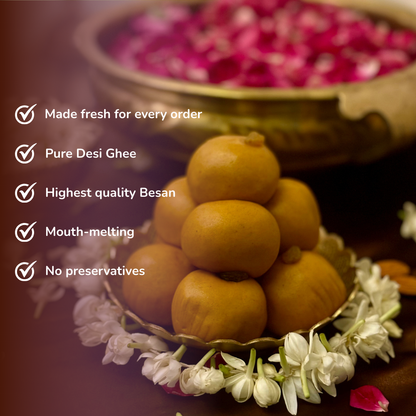 Made fresh for every order

Pure Desi Ghee

Highest quality Besan

Mouth-melting

No preservatives